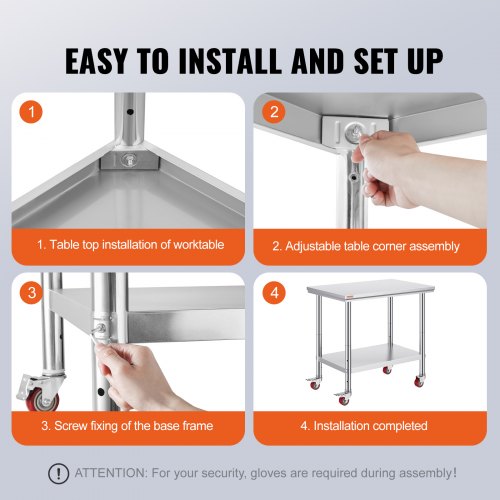 EASY TO INSTALL AND SET UP

1

1. Table top installation of worktable

2

2. Adjustable table corner assembly

3

3. Screw fixing of the base frame

4

4. Installation completed

! ATTENTION: For your security, gloves are required during assembly!