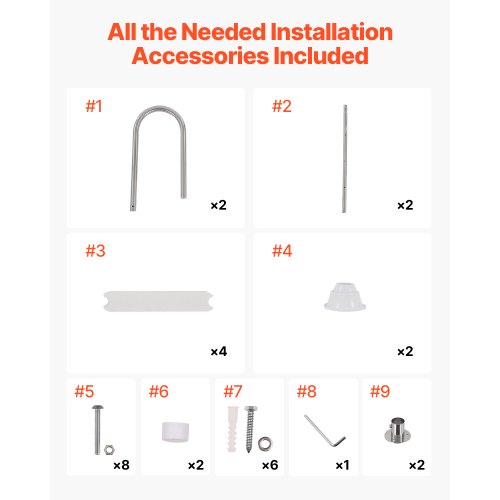 All the Needed Installation Accessories Included

#1
×2

#2
×2

#3
×4

#4
×2

#5
×8

#6
×2

#7
×6

#8
×1

#9
×2