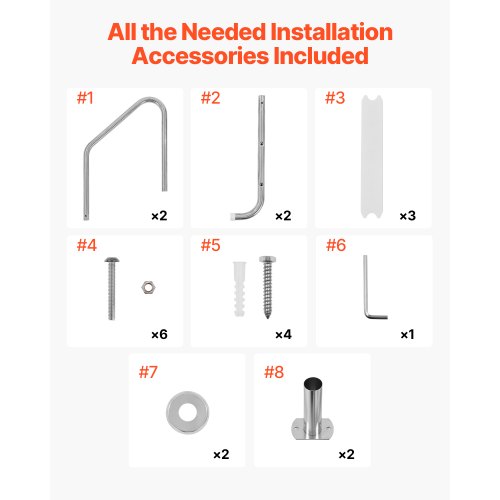 All the Needed Installation Accessories Included

#1
×2

#2
×2

#3
×3

#4
×6

#5
×4

#6
×1

#7
×2

#8
×2