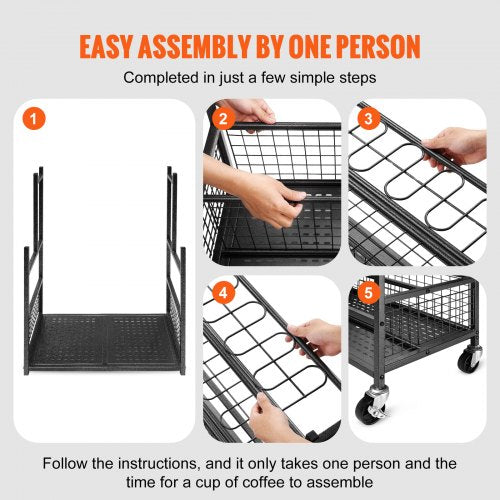 EASY ASSEMBLY BY ONE PERSON

Completed in just a few simple steps

1

2

3

4

5

Follow the instructions, and it only takes one person and the time for a cup of coffee to assemble