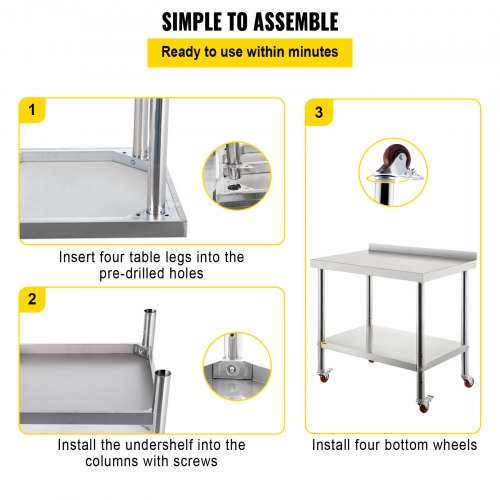 SIMPLE TO ASSEMBLE

Ready to use within minutes

1

Insert four table legs into the pre-drilled holes

2

Install the undershelf into the columns with screws

3

Install four bottom wheels