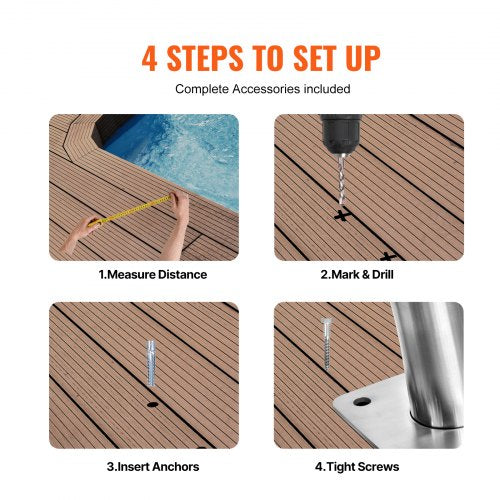 4 STEPS TO SET UP

Complete Accessories included

1.Measure Distance

2.Mark & Drill

3.Insert Anchors

4.Tight Screws