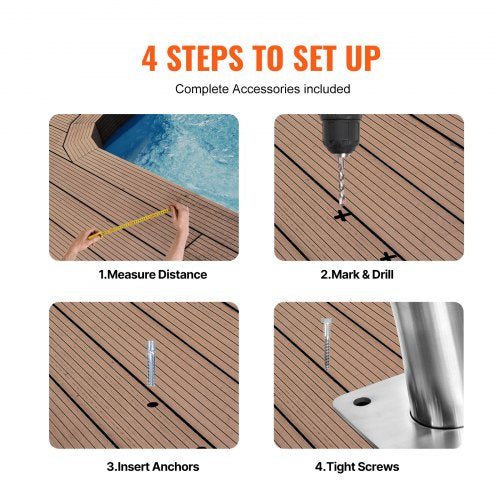 4 STEPS TO SET UP

Complete Accessories included

1.Measure Distance

2.Mark & Drill

3.Insert Anchors

4.Tight Screws