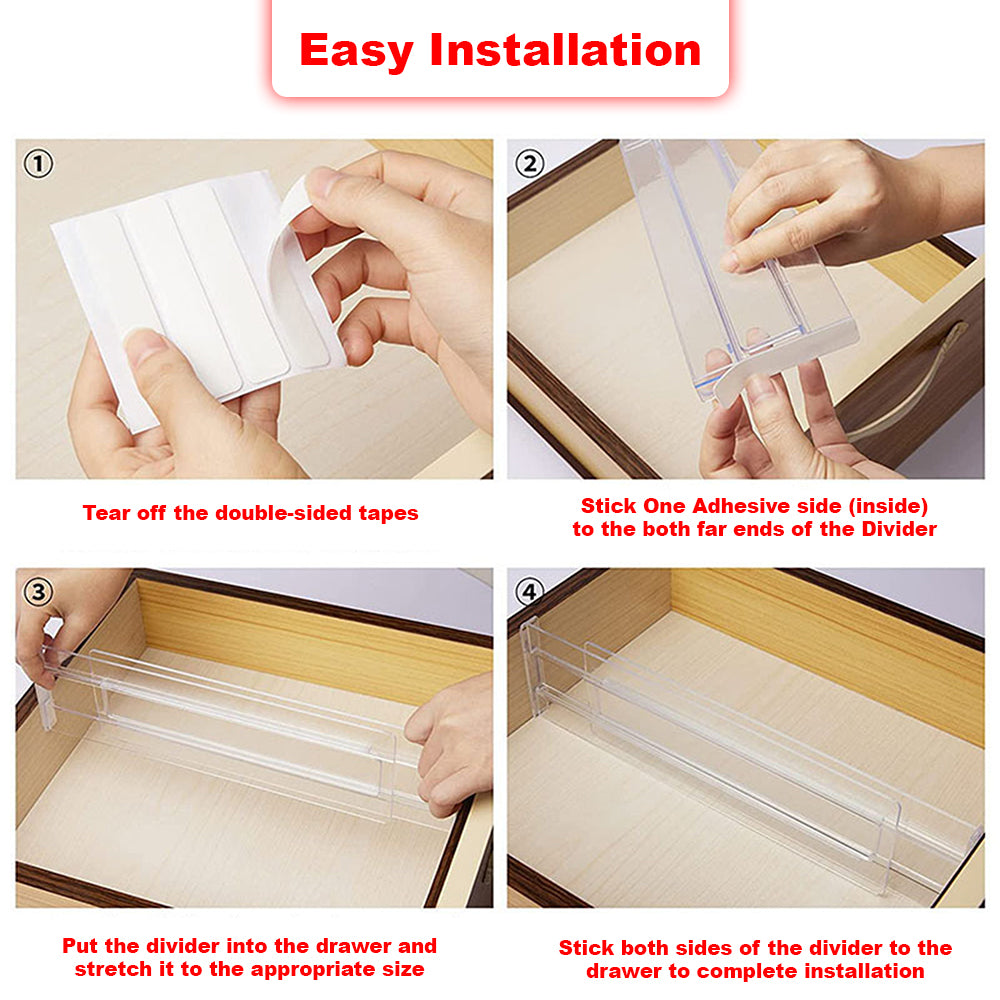 Easy Installation

①

Tear off the double-sided tapes

②

Stick One Adhesive side (inside) to the both far ends of the Divider

③

Put the divider into the drawer and stretch it to the appropriate size

④

Stick both sides of the divider to the drawer to complete installation