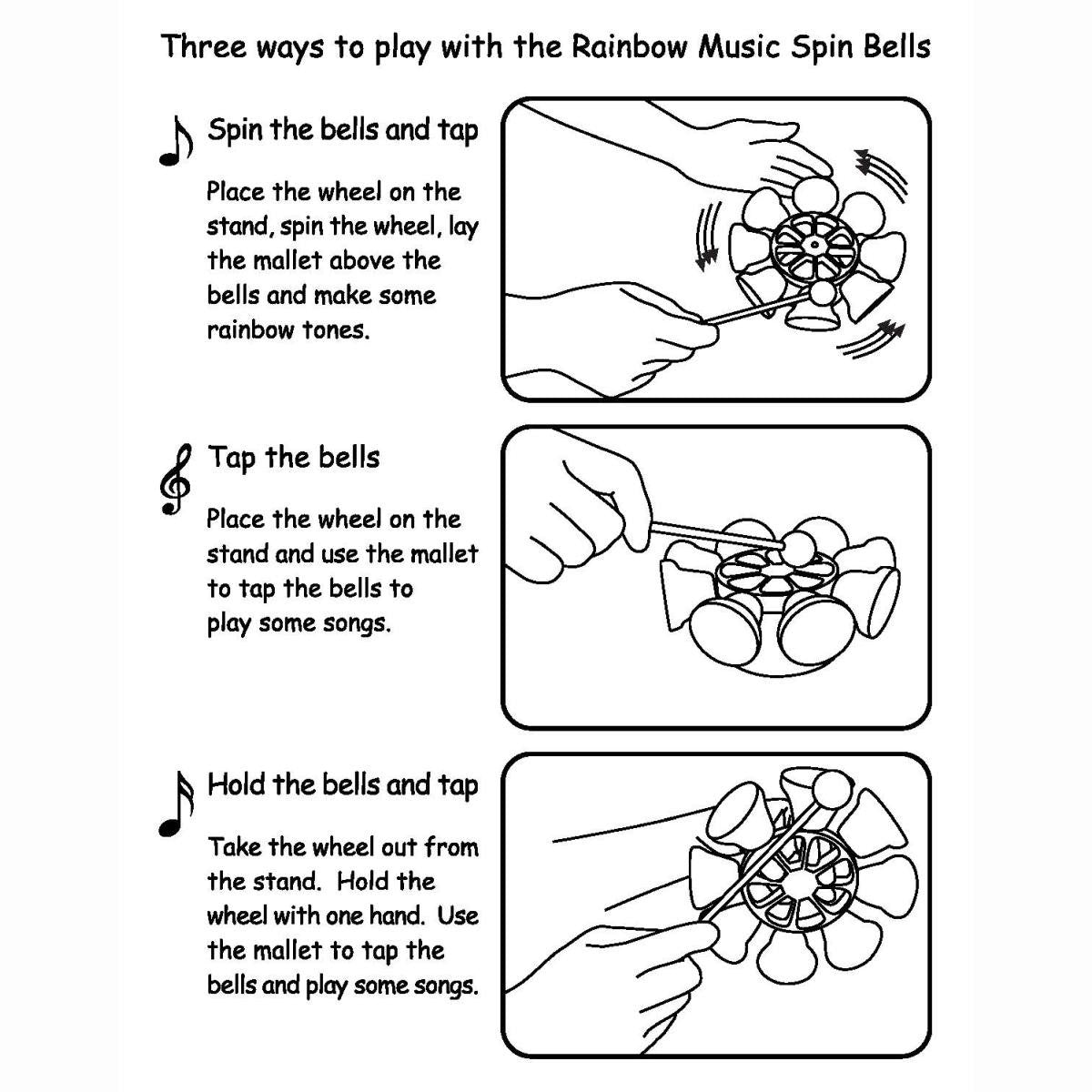 Three ways to play with the Rainbow Music Spin Bells

Spin the bells and tap

Place the wheel on the stand, spin the wheel, lay the mallet above the bells and make some rainbow tones.

Tap the bells

Place the wheel on the stand and use the mallet to tap the bells to play some songs.

Hold the bells and tap

Take the wheel out from the stand. Hold the wheel with one hand. Use the mallet to tap the bells and play some songs.