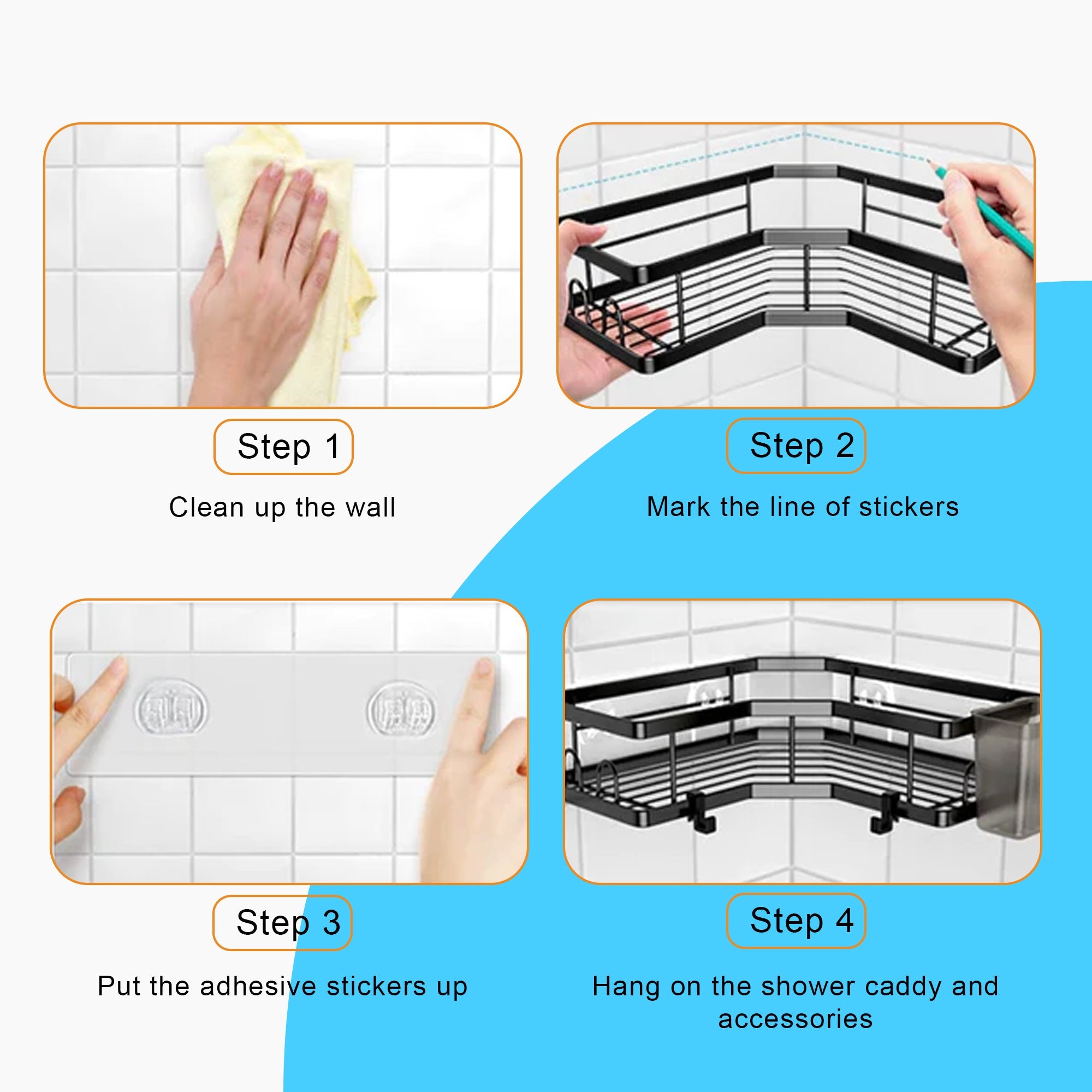 Step 1

Clean up the wall

Step 2

Mark the line of stickers

Step 3

Put the adhesive stickers up

Step 4

Hang on the shower caddy and accessories