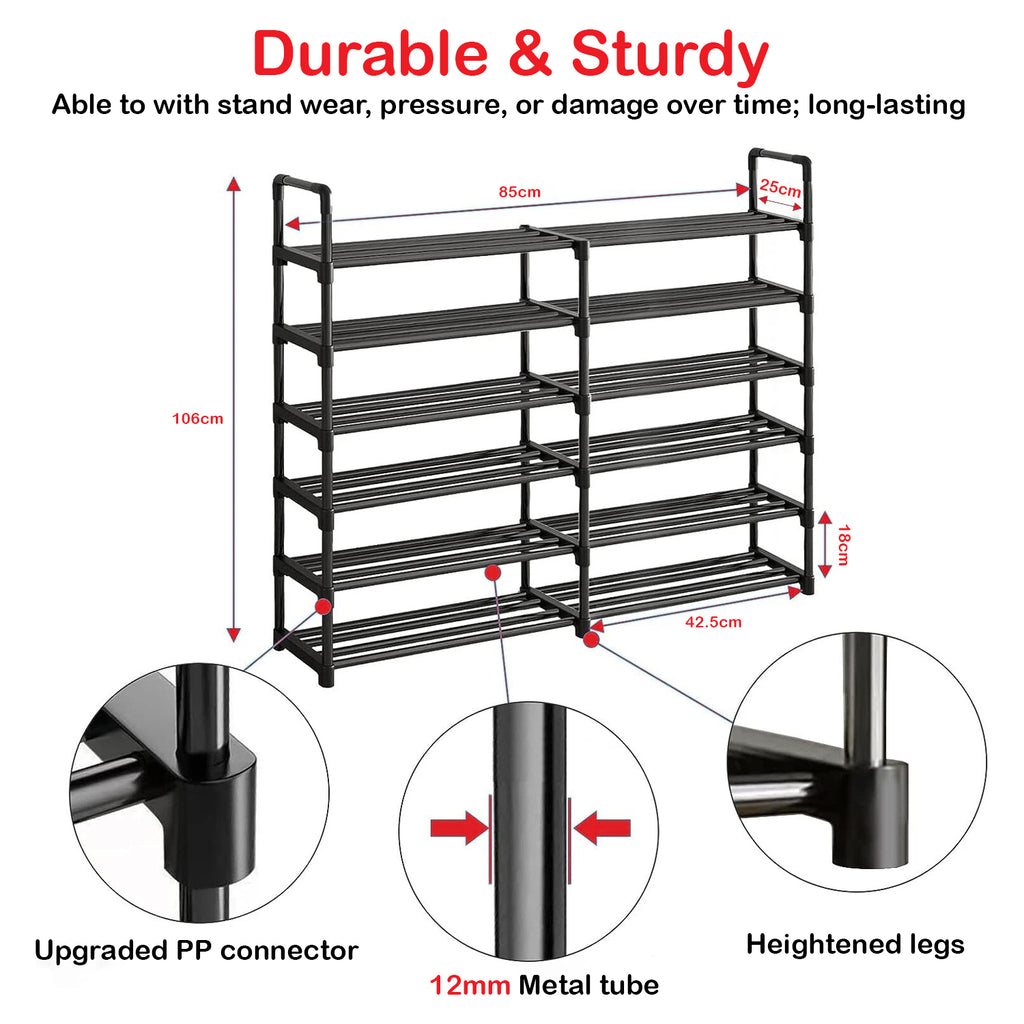 Durable & Sturdy
Able to with stand wear, pressure, or damage over time; long-lasting

85cm
25cm
106cm
18cm
42.5cm

Upgraded PP connector
12mm Metal tube
Heightened legs