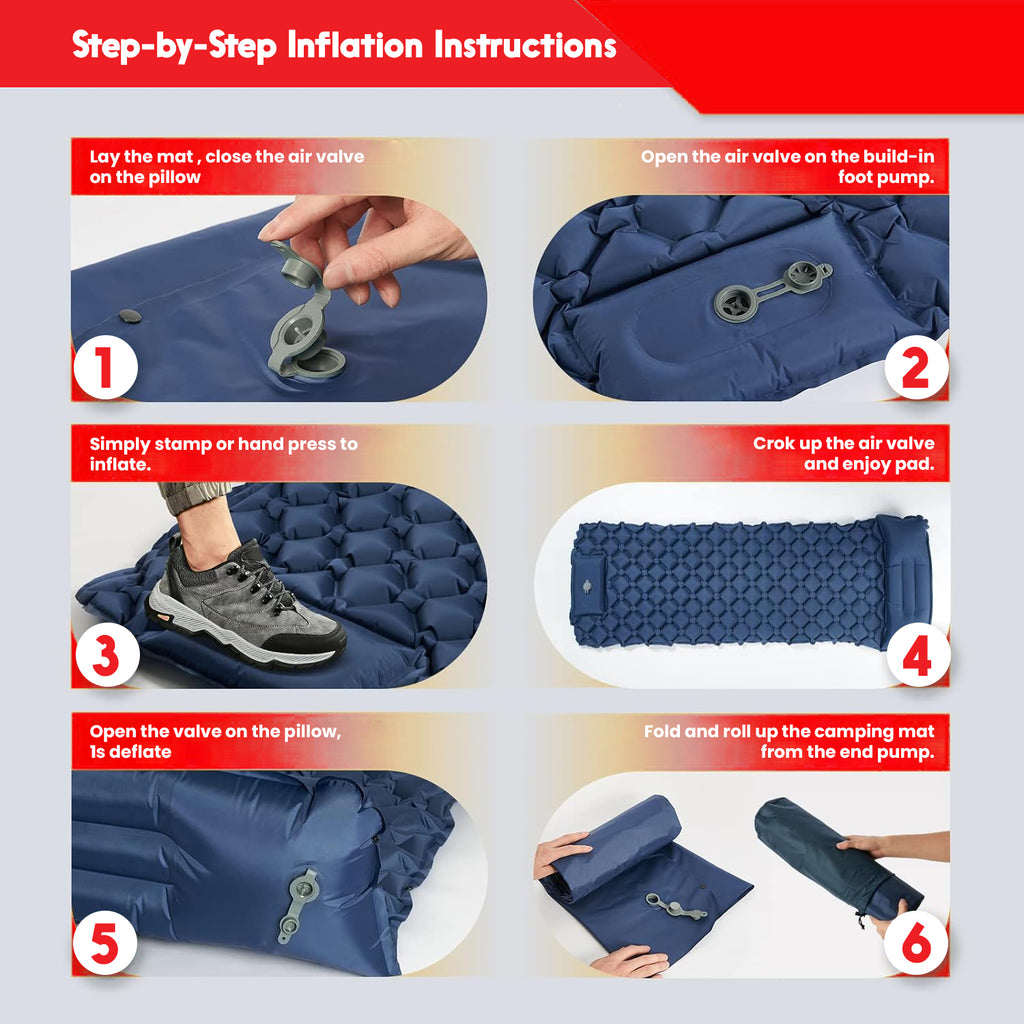 Step-by-Step Inflation Instructions

Lay the mat , close the air valve on the pillow

1

Open the air valve on the build-in foot pump.

2

Simply stamp or hand press to inflate.

3

Crok up the air valve and enjoy pad.

4

Open the valve on the pillow, 1s deflate

5

Fold and roll up the camping mat from the end pump.

6