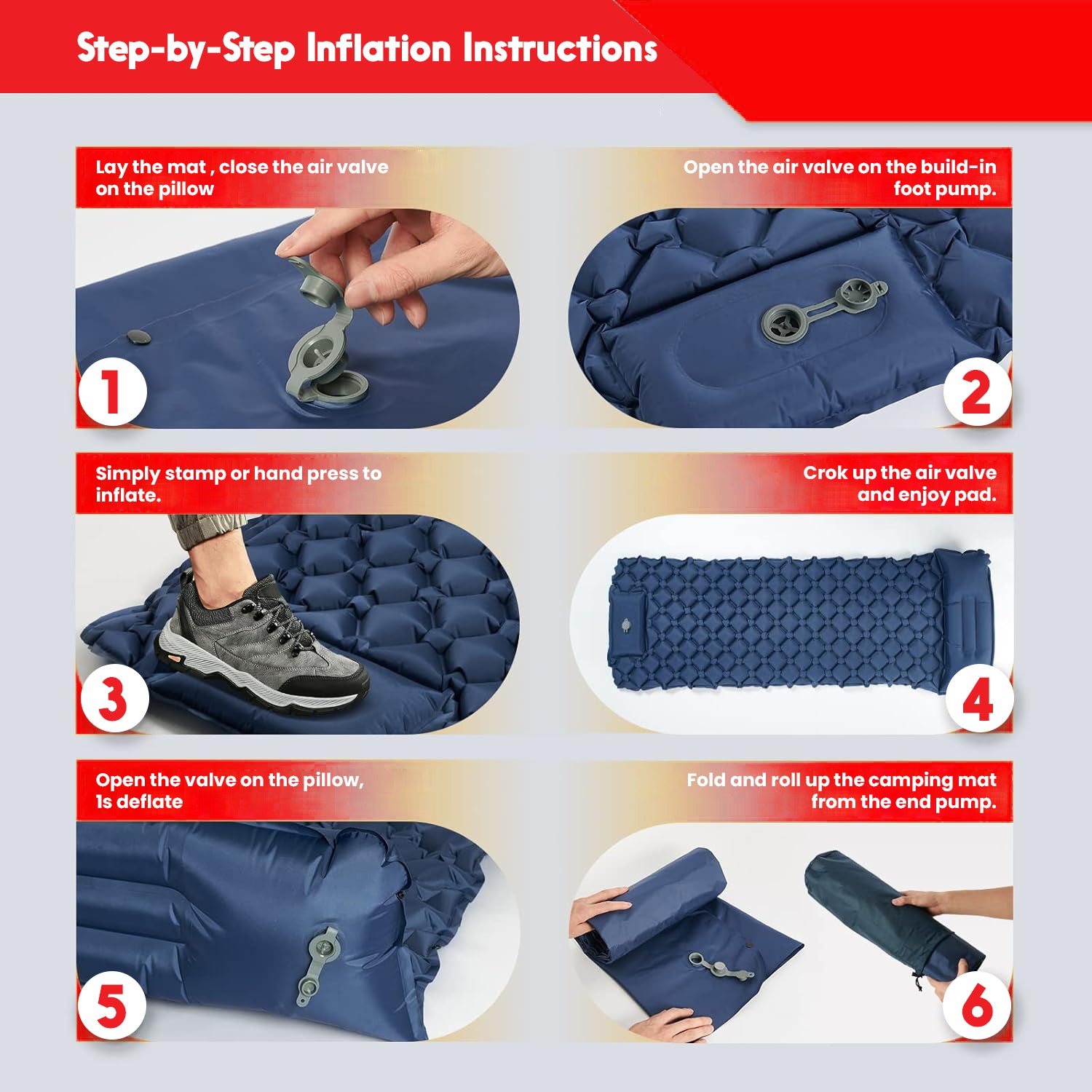 Step-by-Step Inflation Instructions

Lay the mat , close the air valve on the pillow

1

Open the air valve on the build-in foot pump.

2

Simply stamp or hand press to inflate.

3

Crok up the air valve and enjoy pad.

4

Open the valve on the pillow, 1s deflate

5

Fold and roll up the camping mat from the end pump.

6