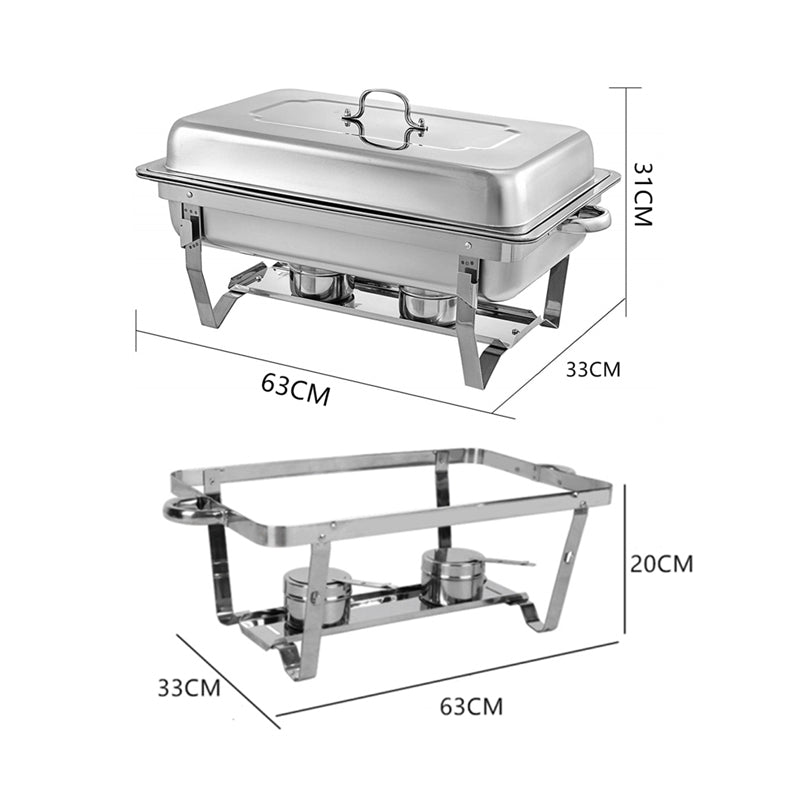 31CM

63CM

33CM

20CM

33CM

63CM