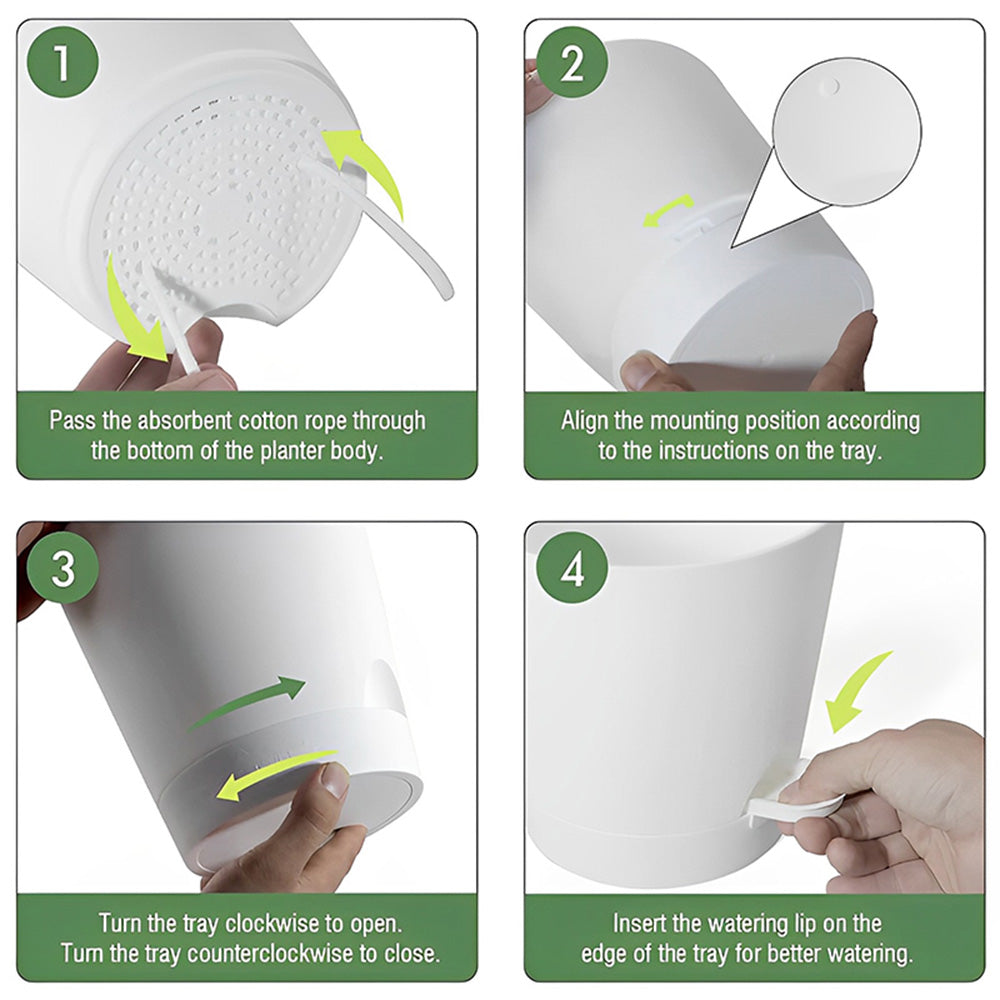 1

Pass the absorbent cotton rope through the bottom of the planter body.

2

Align the mounting position according to the instructions on the tray.

3

Turn the tray clockwise to open. Turn the tray counterclockwise to close.

4

Insert the watering lip on the edge of the tray for better watering.