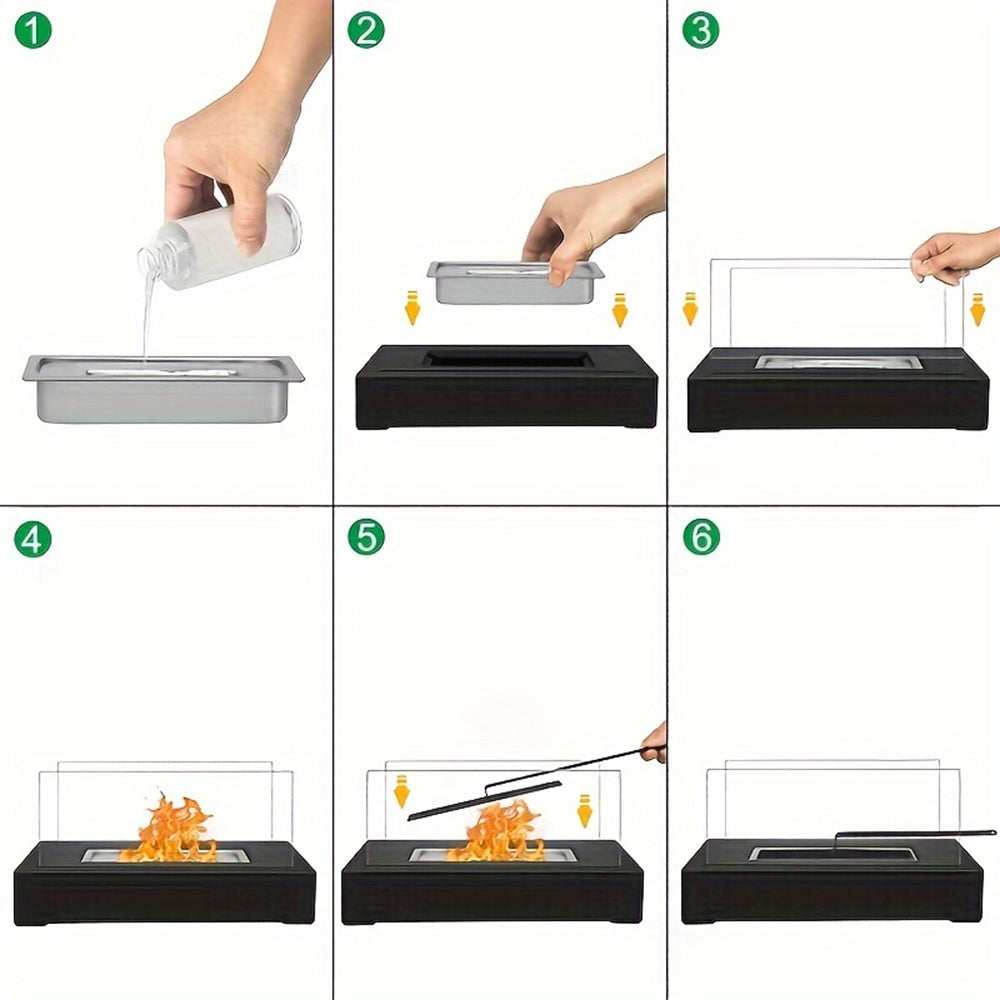 1

2

3

4

5

6