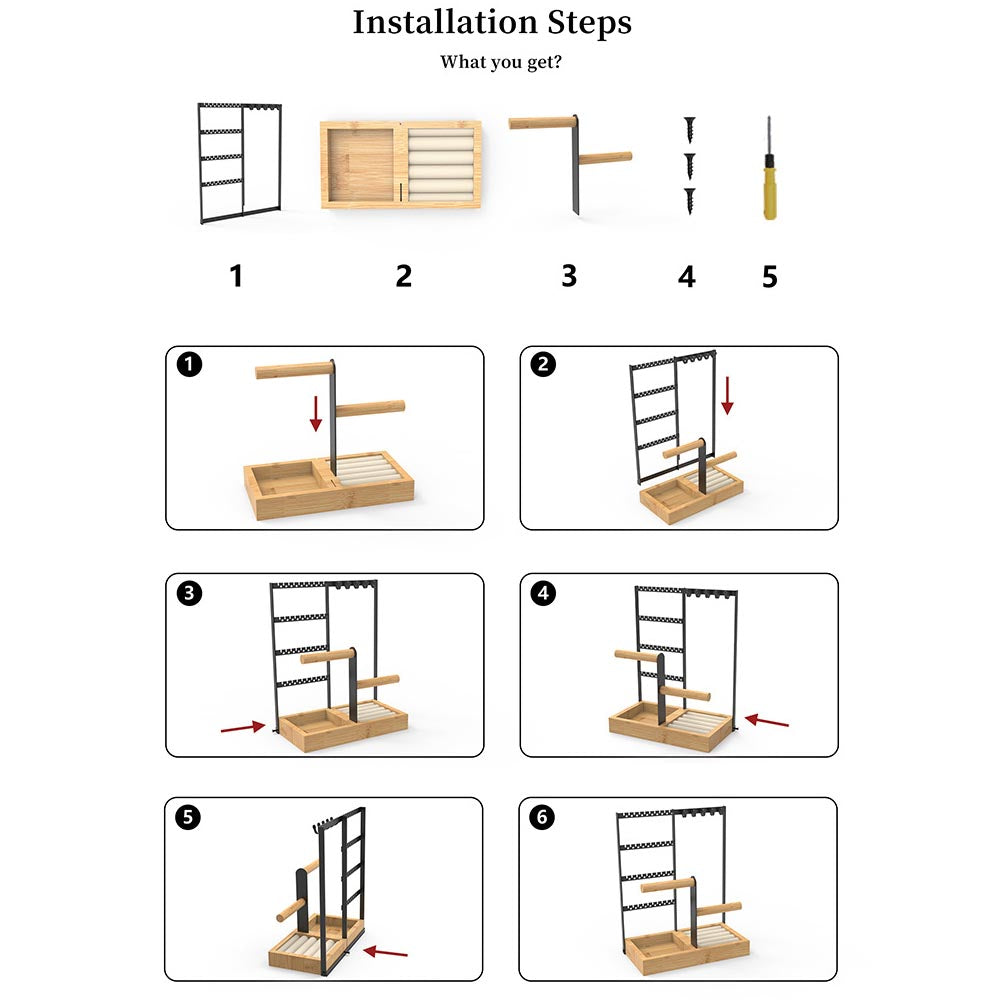 Installation Steps

What you get?

1 2 3 4 5

1

2

3

4

5

6