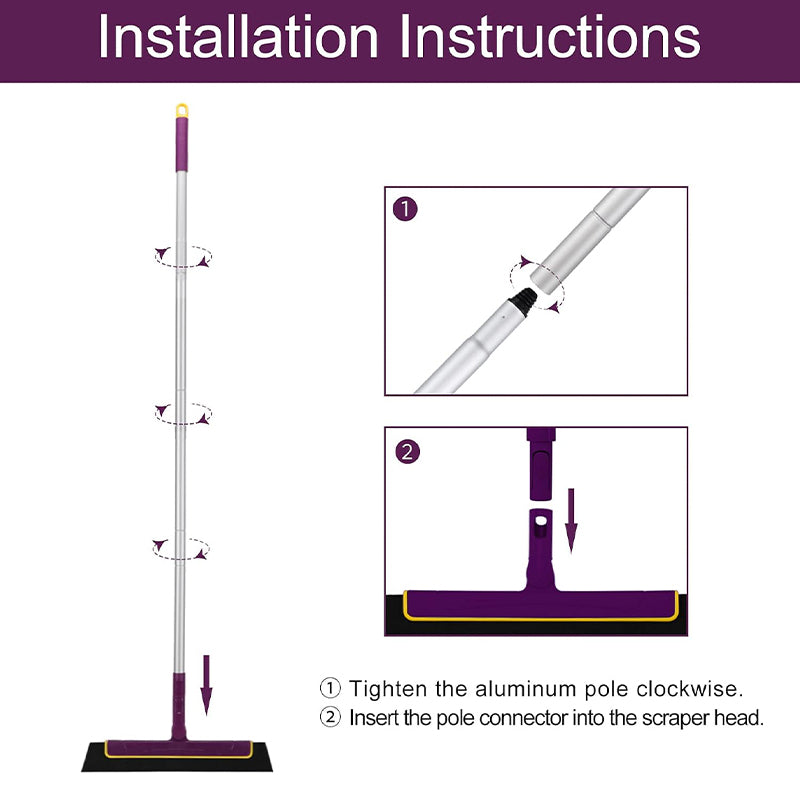 Installation Instructions

1

2

① Tighten the aluminum pole clockwise.
② Insert the pole connector into the scraper head.