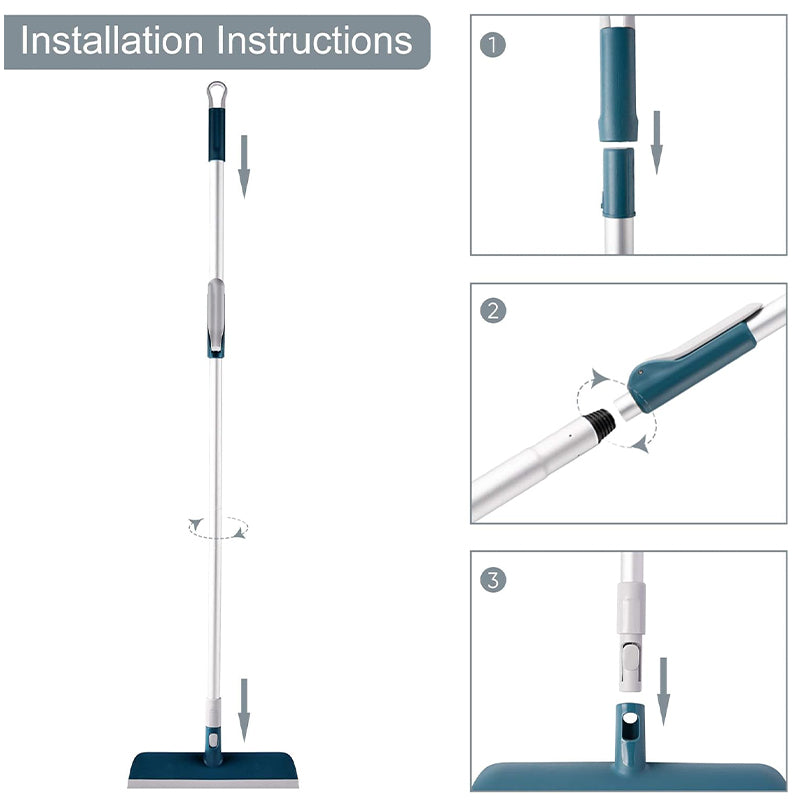 Installation Instructions

1

2

3