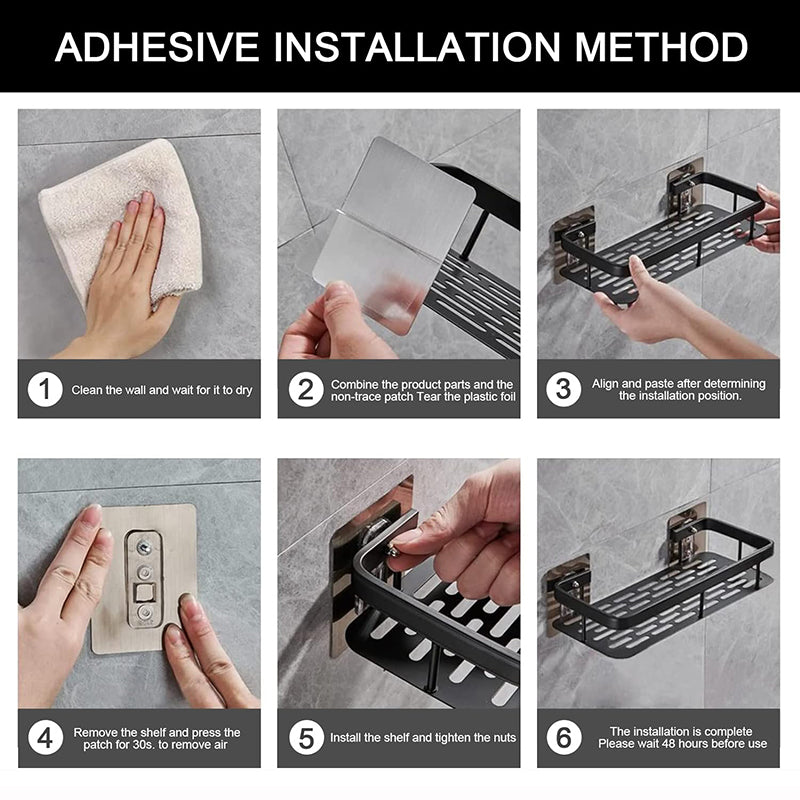 ADHESIVE INSTALLATION METHOD

1 Clean the wall and wait for it to dry

2 Combine the product parts and the non-trace patch Tear the plastic foil

3 Align and paste after determining the installation position.

4 Remove the shelf and press the patch for 30s. to remove air

5 Install the shelf and tighten the nuts

6 The installation is complete Please wait 48 hours before use