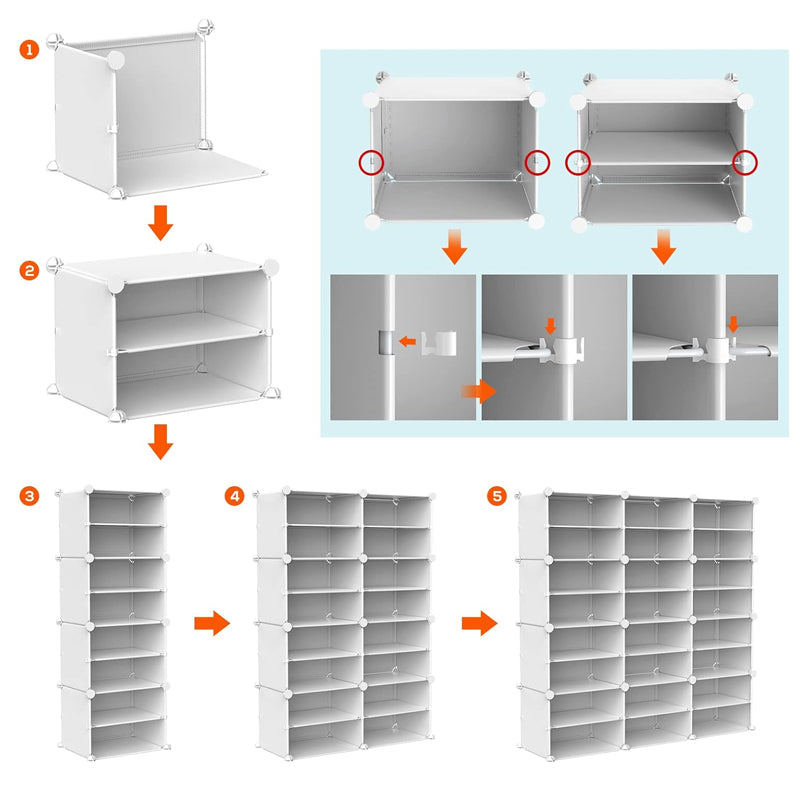 1

2

3

4

5