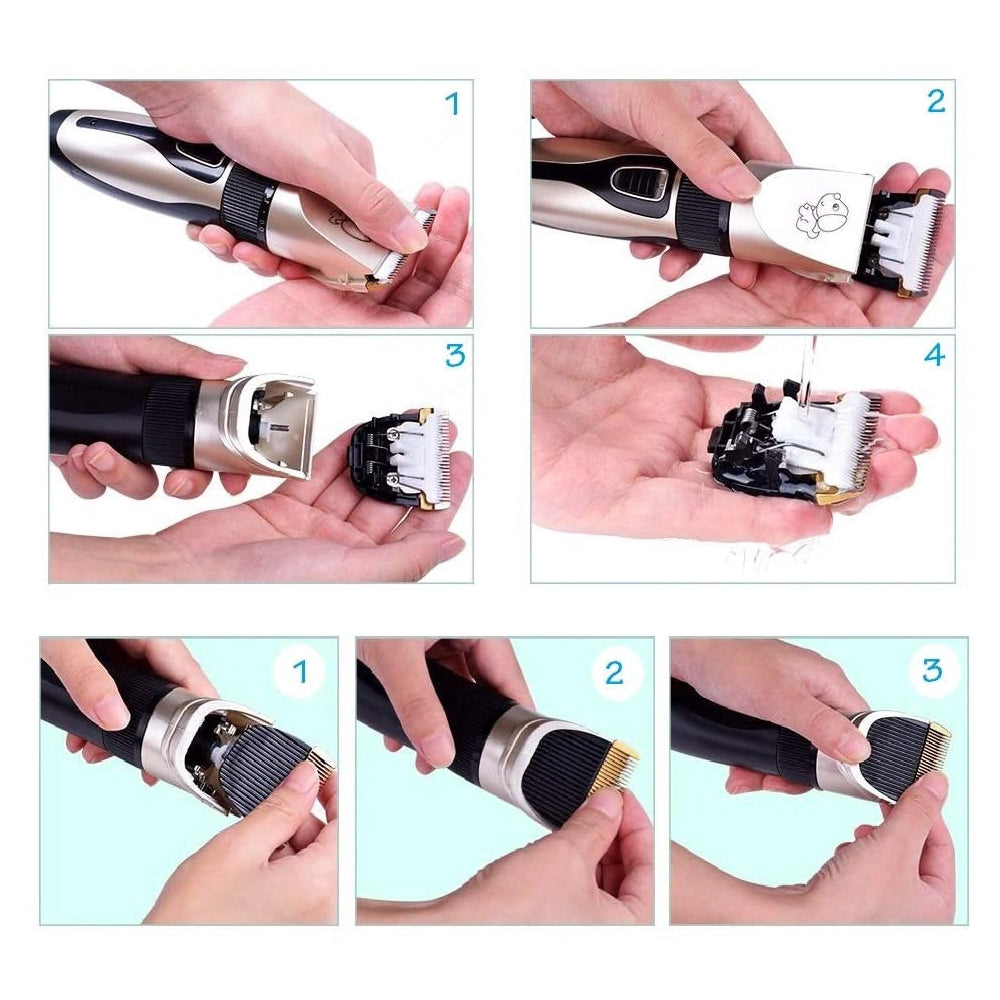 1

2

3

4

1

2

3