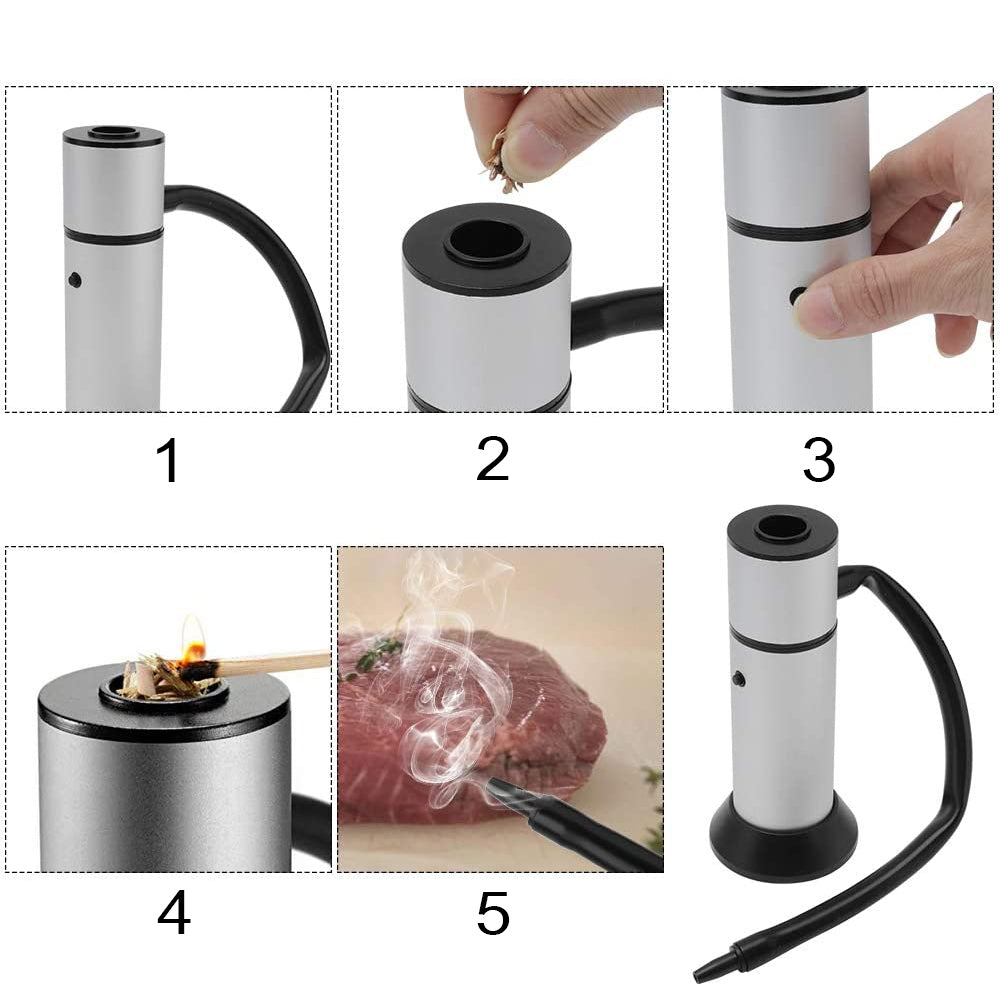 1

2

3

4

5