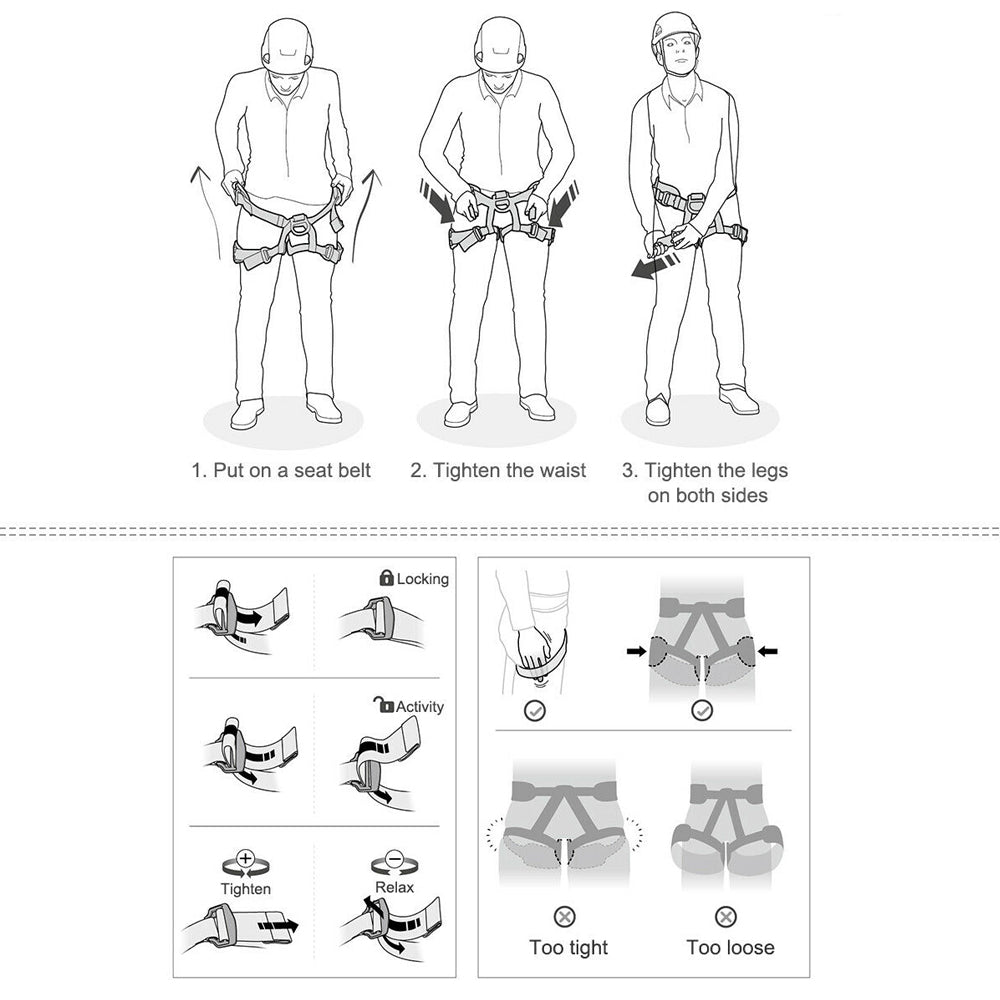 1. Put on a seat belt

2. Tighten the waist

3. Tighten the legs on both sides

Locking

Activity

Tighten

Relax

Too tight

Too loose