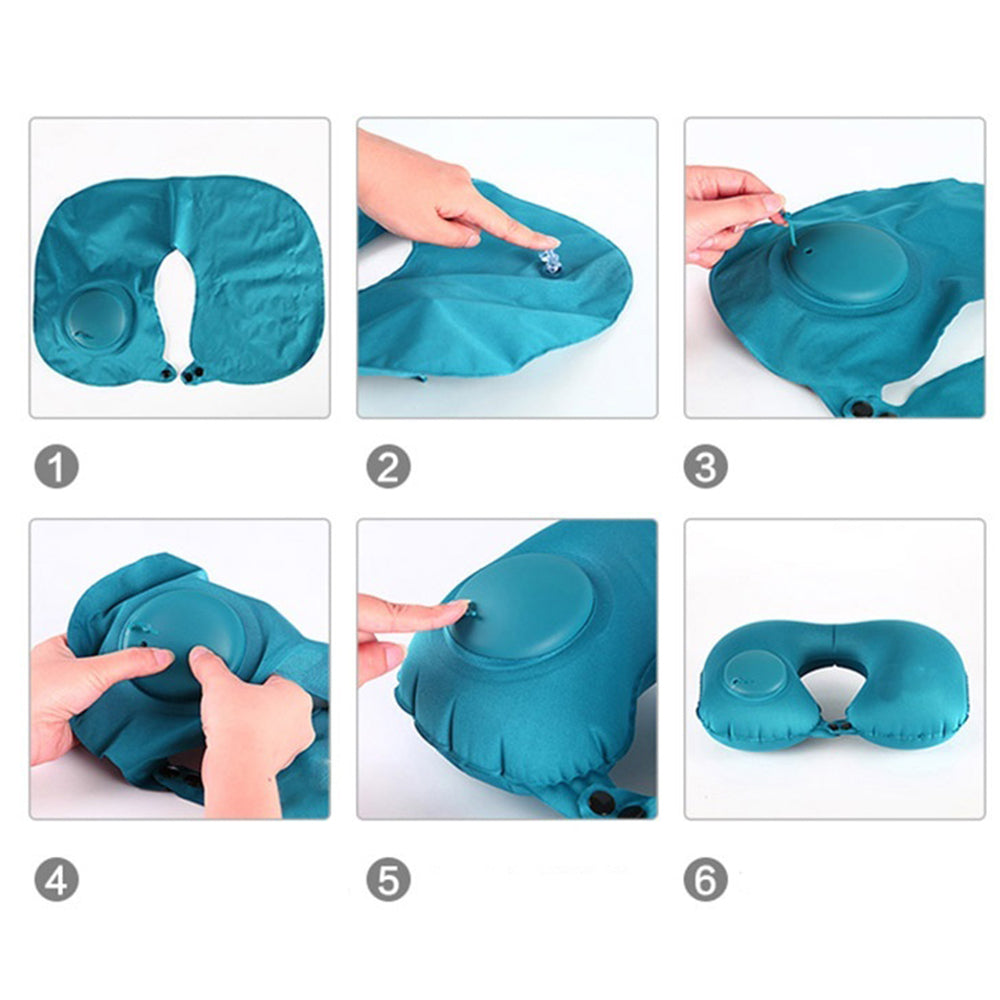 1

2

3

4

5

6